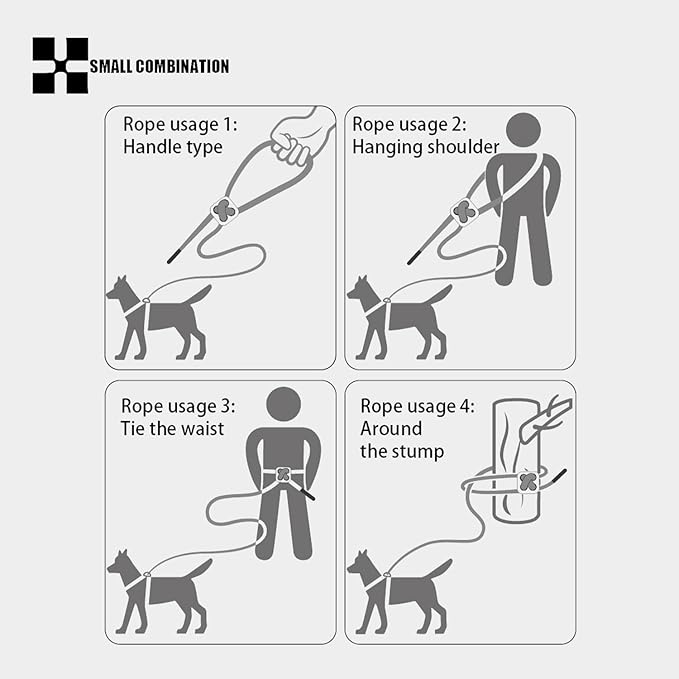 SMALL COMBINATION

Rope usage 1:
Handle type

Rope usage 2:
Hanging shoulder

Rope usage 3:
Tie the waist

Rope usage 4:
Around
the stump