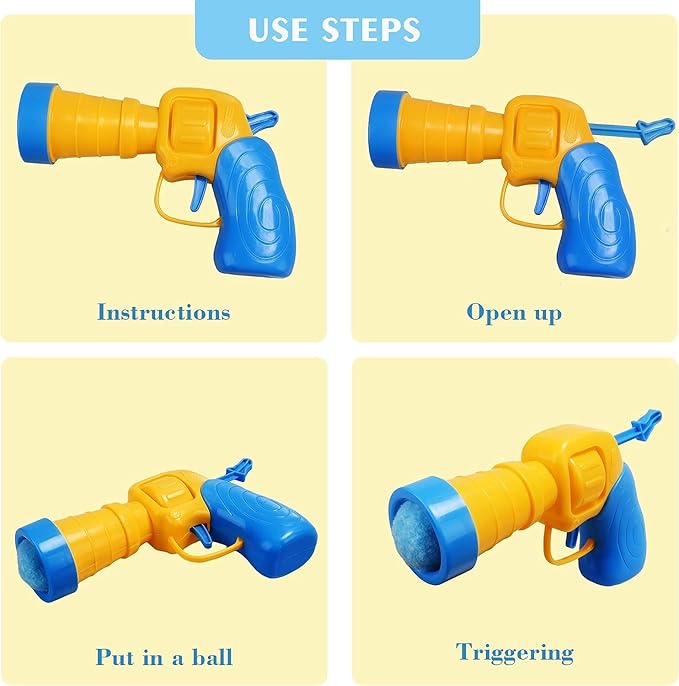 USE STEPS

Instructions

Open up

Put in a ball

Triggering