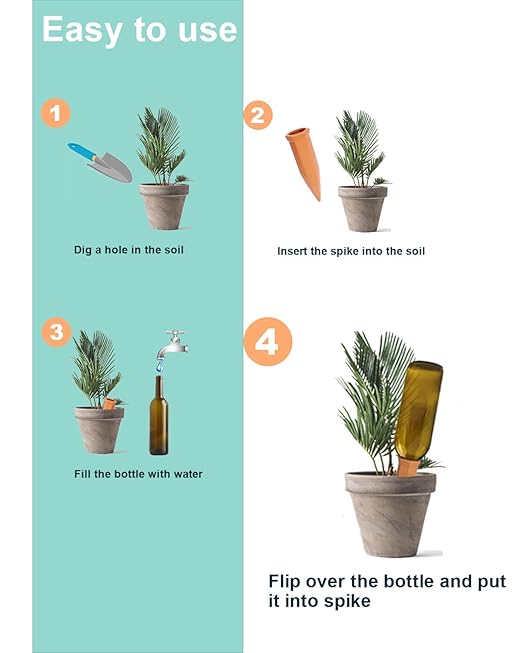 Easy to use

1

Dig a hole in the soil

2

Insert the spike into the soil

3

Fill the bottle with water

4

Flip over the bottle and put it into spike