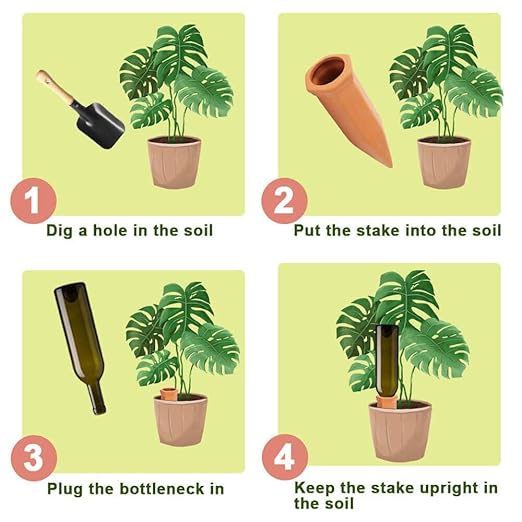 1
Dig a hole in the soil

2
Put the stake into the soil

3
Plug the bottleneck in

4
Keep the stake upright in the soil