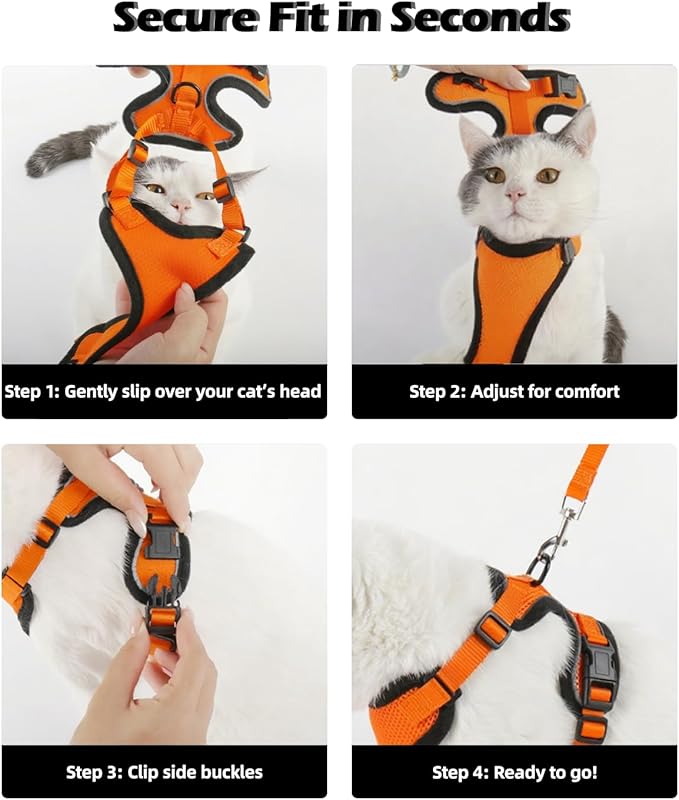 Secure Fit in Seconds

Step 1: Gently slip over your cat's head

Step 2: Adjust for comfort

Step 3: Clip side buckles

Step 4: Ready to go!