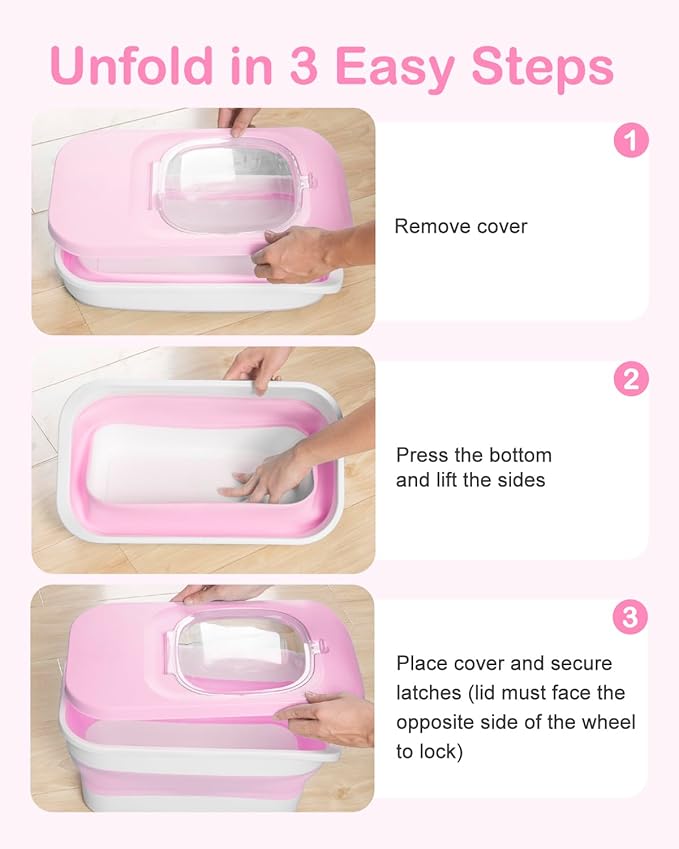 Unfold in 3 Easy Steps

1

Remove cover

2

Press the bottom and lift the sides

3

Place cover and secure latches (lid must face the opposite side of the wheel to lock)