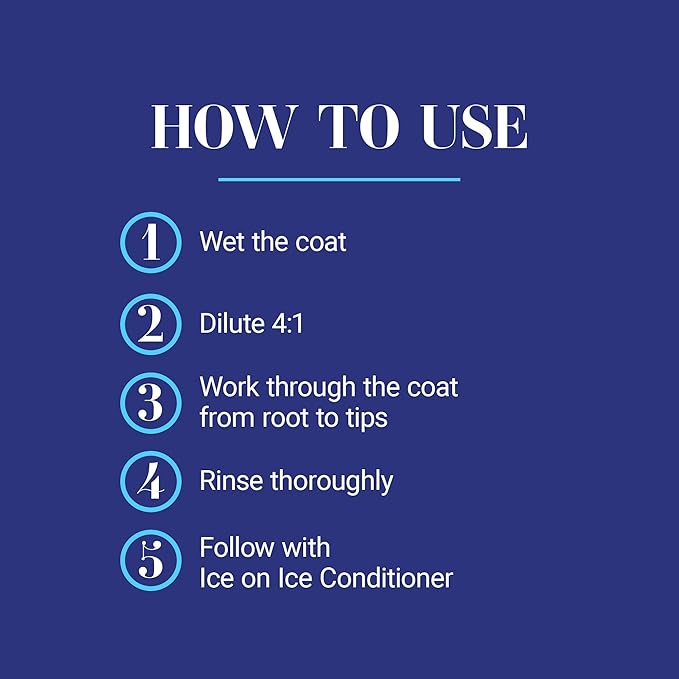 HOW TO USE

1 Wet the coat

2 Dilute 4:1

3 Work through the coat from root to tips

4 Rinse thoroughly

5 Follow with Ice on Ice Conditioner