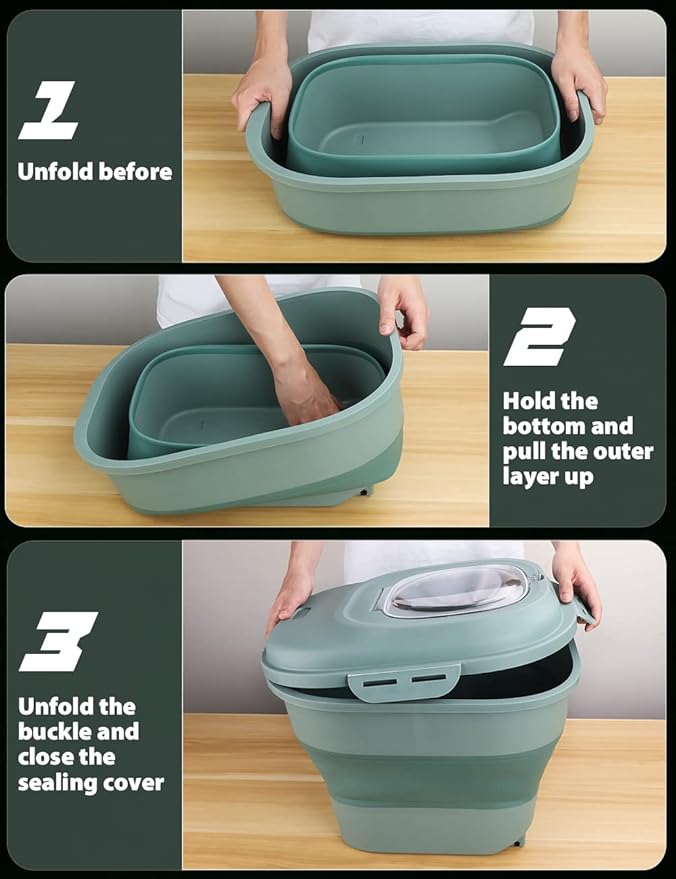 1
Unfold before

2
Hold the bottom and pull the outer layer up

3
Unfold the buckle and close the sealing cover