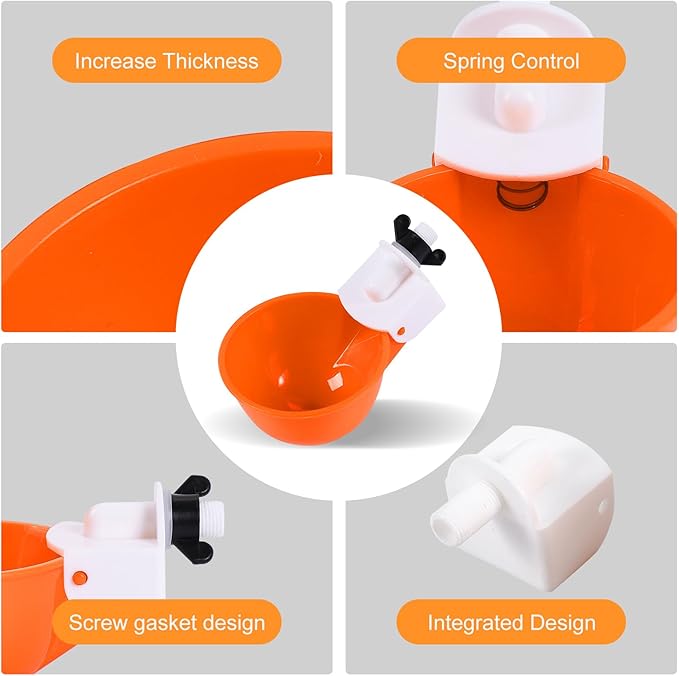 Increase Thickness

Spring Control

Screw gasket design

Integrated Design