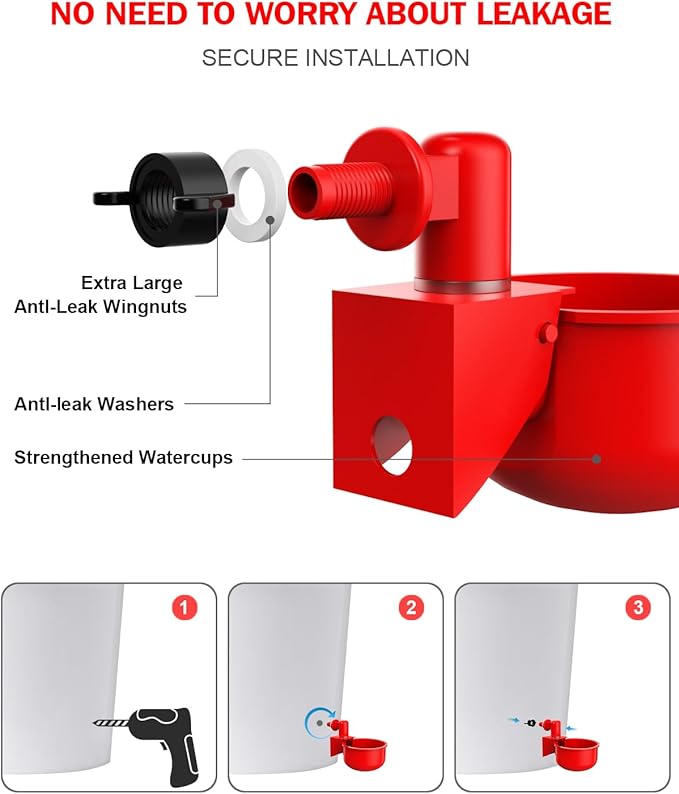 NO NEED TO WORRY ABOUT LEAKAGE

SECURE INSTALLATION

Extra Large Antl-Leak Wingnuts

Antl-leak Washers

Strengthened Watercups

1

2

3