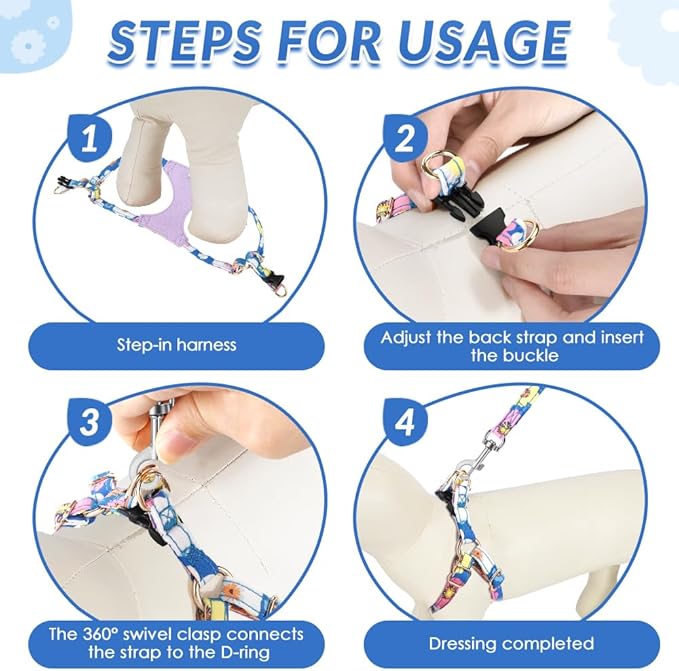 STEPS FOR USAGE

1

Step-in harness

2

Adjust the back strap and insert the buckle

3

The 360° swivel clasp connects the strap to the D-ring

4

Dressing completed