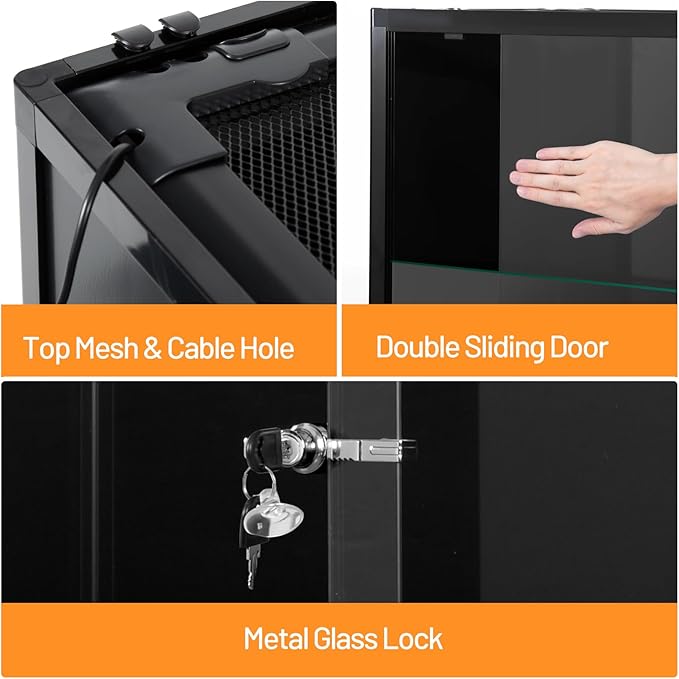 Top Mesh & Cable Hole

Double Sliding Door

Metal Glass Lock