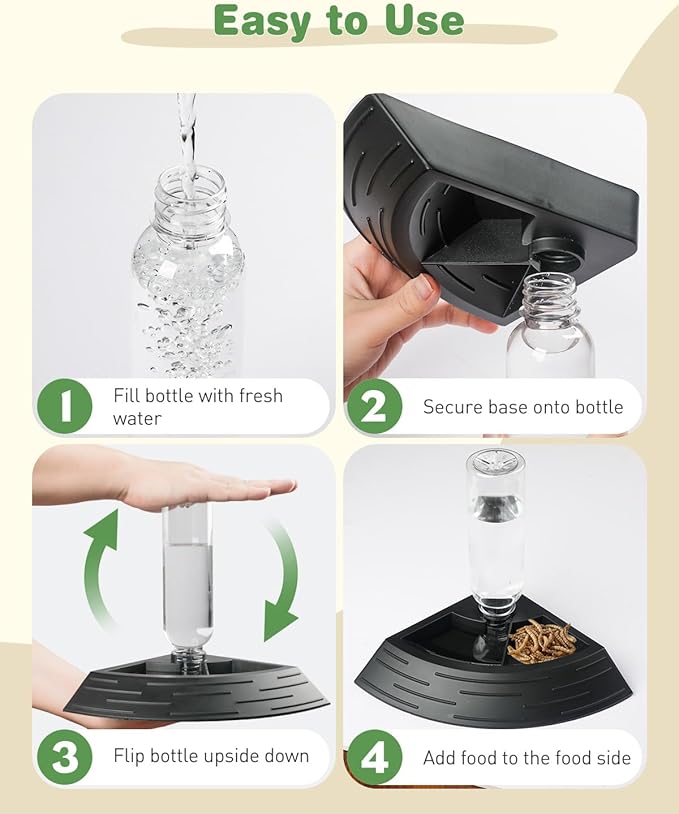 Easy to Use

1 Fill bottle with fresh water

2 Secure base onto bottle

3 Flip bottle upside down

4 Add food to the food side