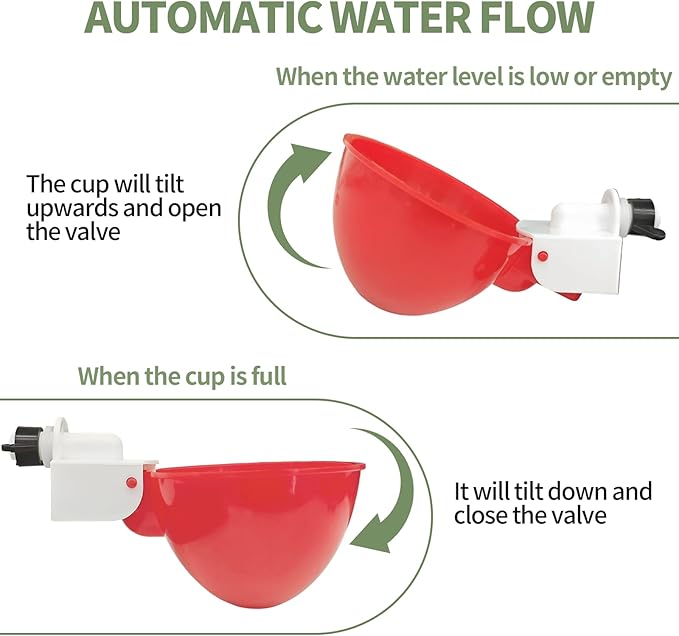 AUTOMATIC WATER FLOW

When the water level is low or empty

The cup will tilt upwards and open the valve

When the cup is full

It will tilt down and close the valve