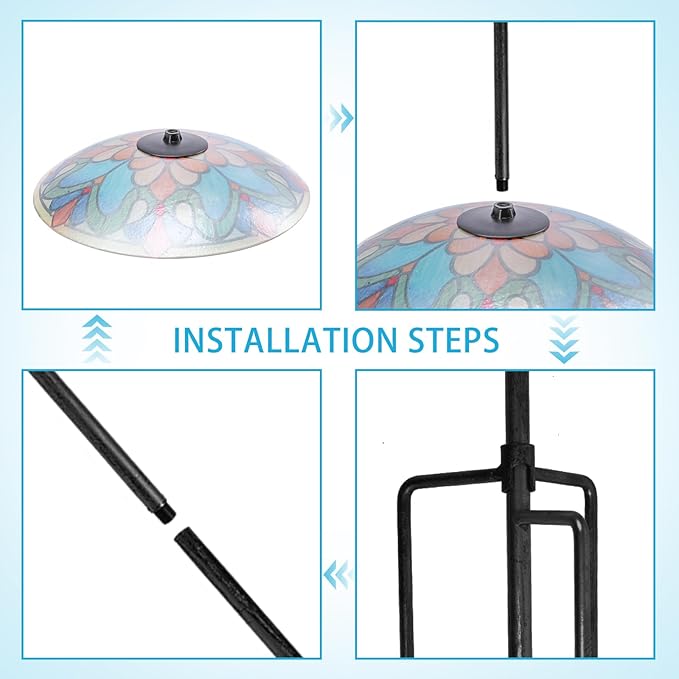 INSTALLATION STEPS