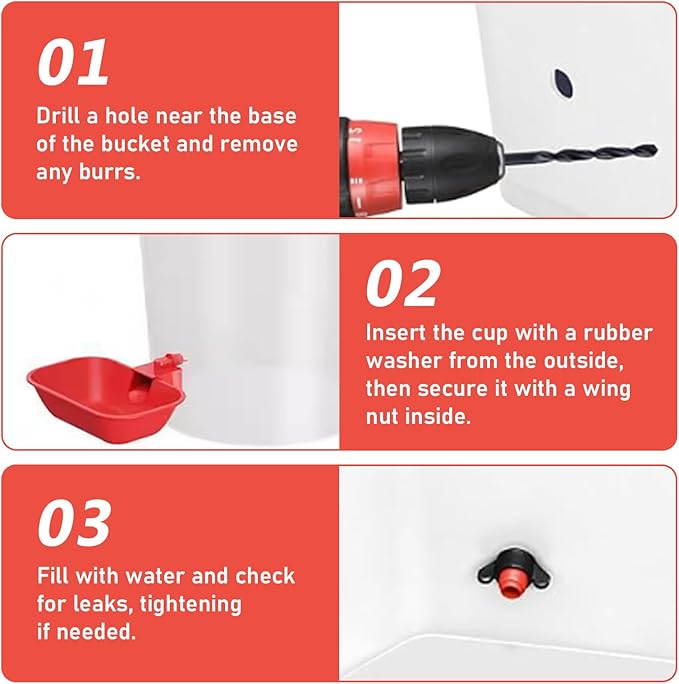 01

Drill a hole near the base of the bucket and remove any burrs.

02

Insert the cup with a rubber washer from the outside, then secure it with a wing nut inside.

03

Fill with water and check for leaks, tightening if needed.