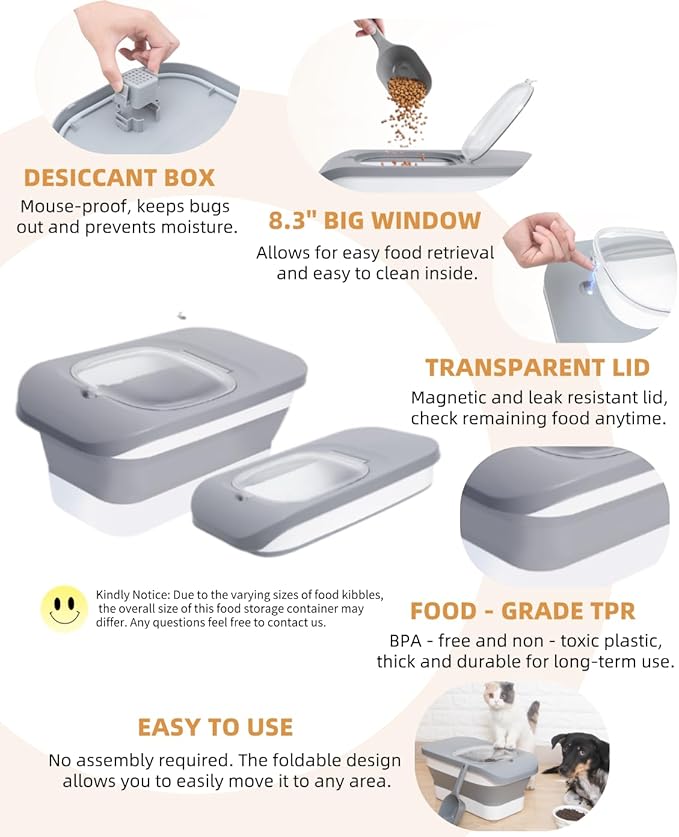 DESICCANT BOX
Mouse-proof, keeps bugs out and prevents moisture.

8.3" BIG WINDOW
Allows for easy food retrieval and easy to clean inside.

TRANSPARENT LID
Magnetic and leak resistant lid, check remaining food anytime.

Kindly Notice: Due to the varying sizes of food kibbles, the overall size of this food storage container may differ. Any questions feel free to contact us.

FOOD - GRADE TPR
BPA - free and non - toxic plastic, thick and durable for long-term use.

EASY TO USE
No assembly required. The foldable design allows you to easily move it to any area.