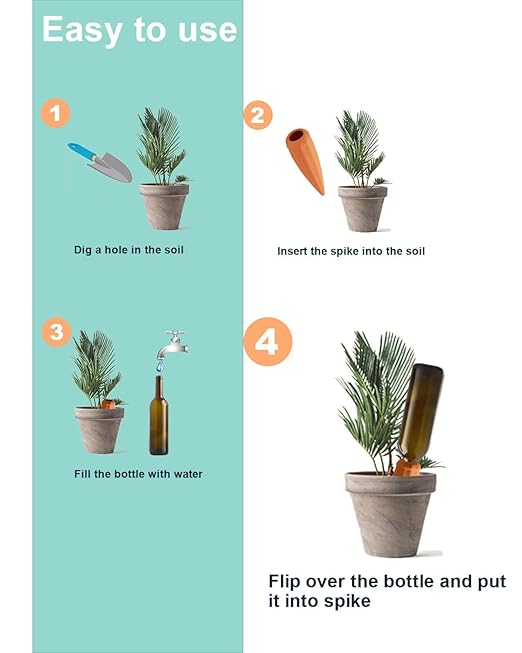 Easy to use

1

Dig a hole in the soil

2

Insert the spike into the soil

3

Fill the bottle with water

4

Flip over the bottle and put it into spike