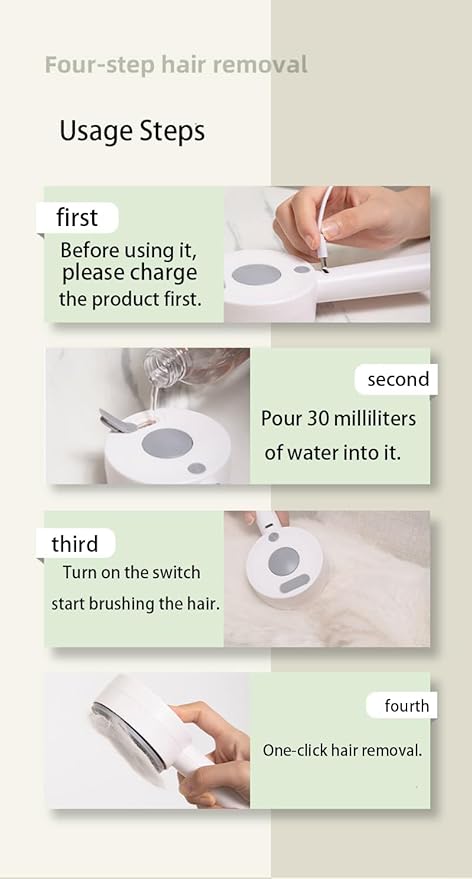 Four-step hair removal

Usage Steps

first

Before using it, please charge the product first.

second

Pour 30 milliliters of water into it.

third

Turn on the switch start brushing the hair.

fourth

One-click hair removal.