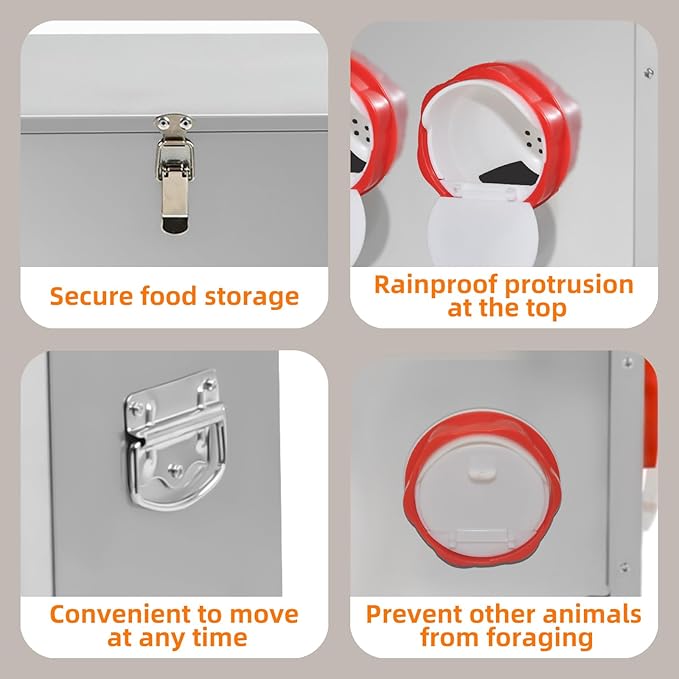 Secure food storage

Rainproof protrusion at the top

Convenient to move at any time

Prevent other animals from foraging