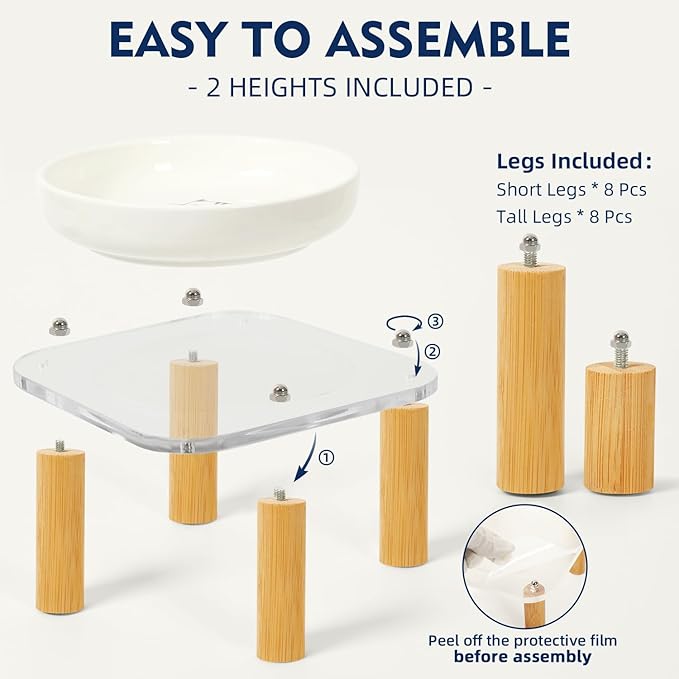 EASY TO ASSEMBLE
- 2 HEIGHTS INCLUDED -

Legs Included:
Short Legs * 8 Pcs
Tall Legs * 8 Pcs

③
②
①

Peel off the protective film
before assembly