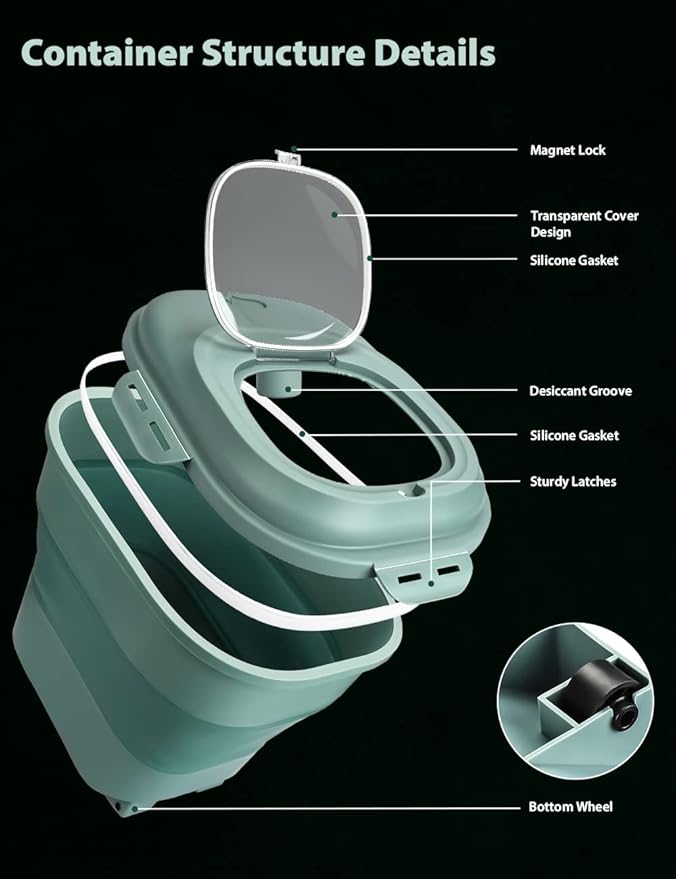 Container Structure Details

Magnet Lock

Transparent Cover Design

Silicone Gasket

Desiccant Groove

Silicone Gasket

Sturdy Latches

Bottom Wheel