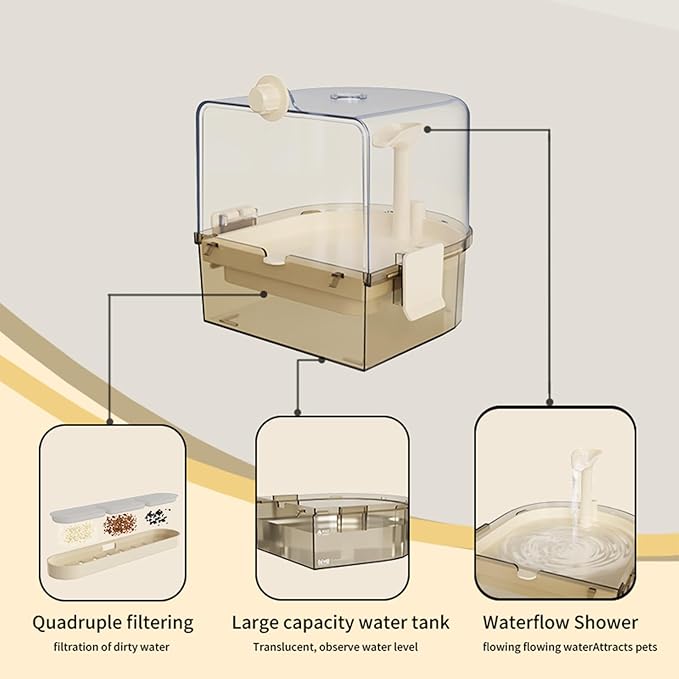 Quadruple filtering
filtration of dirty water

Large capacity water tank
Translucent, observe water level

Waterflow Shower
flowing flowing waterAttracts pets