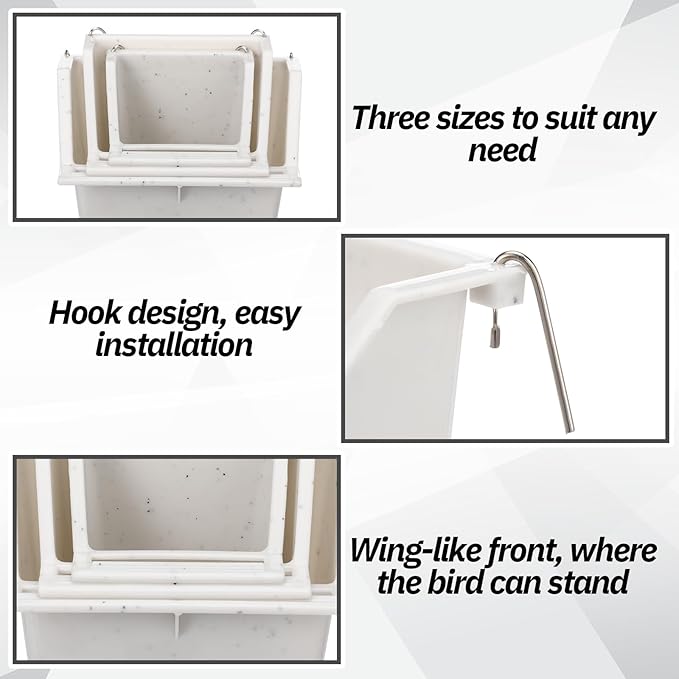 Three sizes to suit any need

Hook design, easy installation

Wing-like front, where the bird can stand