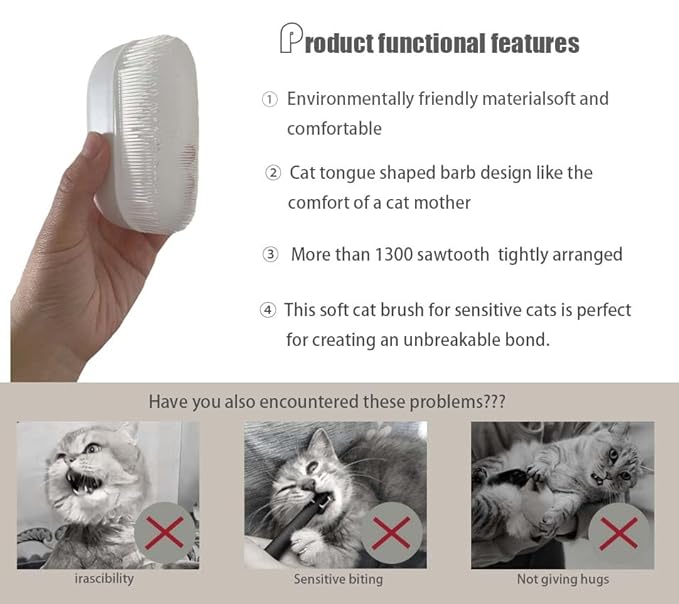 Product functional features

① Environmentally friendly materialsoft and comfortable

② Cat tongue shaped barb design like the comfort of a cat mother

③ More than 1300 sawtooth tightly arranged

④ This soft cat brush for sensitive cats is perfect for creating an unbreakable bond.

Have you also encountered these problems???

irascibility

Sensitive biting

Not giving hugs