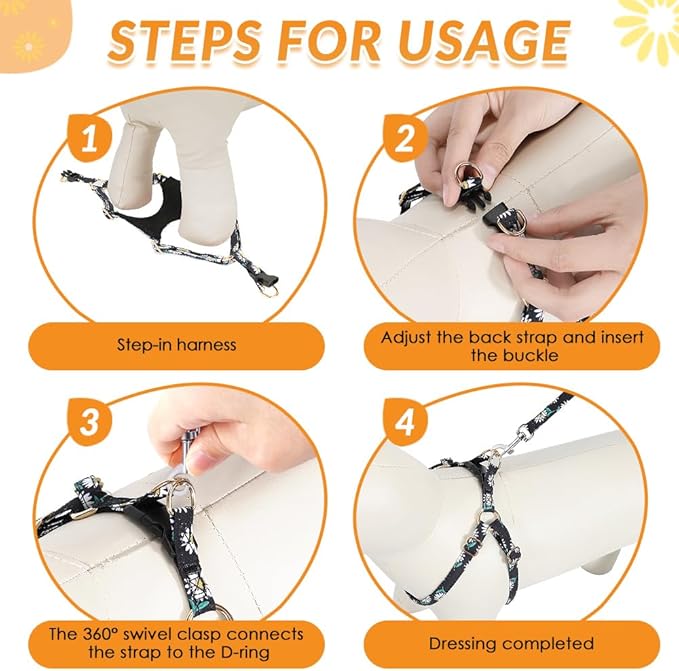 STEPS FOR USAGE

1

Step-in harness

2

Adjust the back strap and insert the buckle

3

The 360° swivel clasp connects the strap to the D-ring

4

Dressing completed