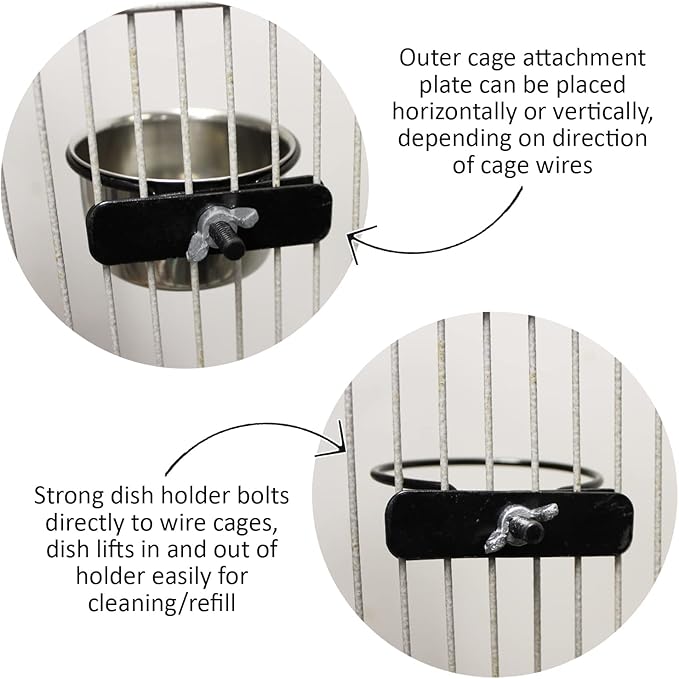 Outer cage attachment plate can be placed horizontally or vertically, depending on direction of cage wires

Strong dish holder bolts directly to wire cages, dish lifts in and out of holder easily for cleaning/refill