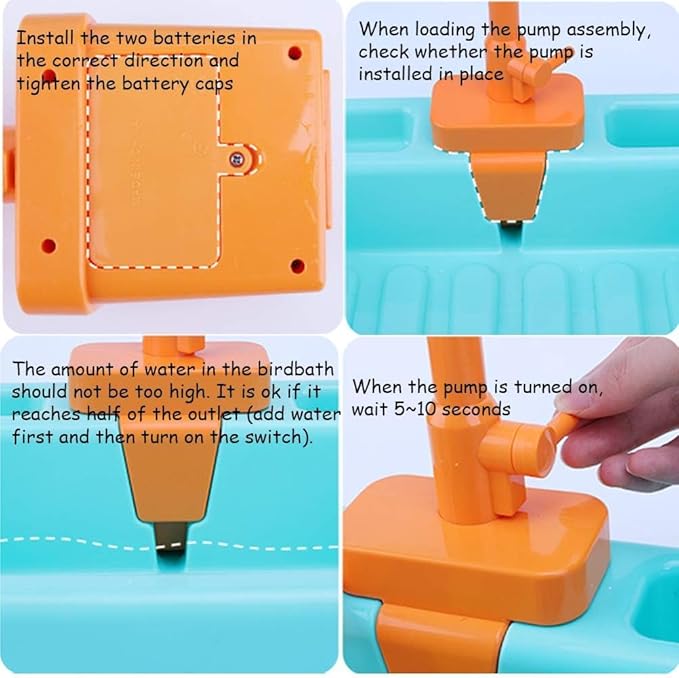 Install the two batteries in the correct direction and tighten the battery caps

When loading the pump assembly, check whether the pump is installed in place

The amount of water in the birdbath should not be too high. It is ok if it reaches half of the outlet (add water first and then turn on the switch).

When the pump is turned on, wait 5~10 seconds