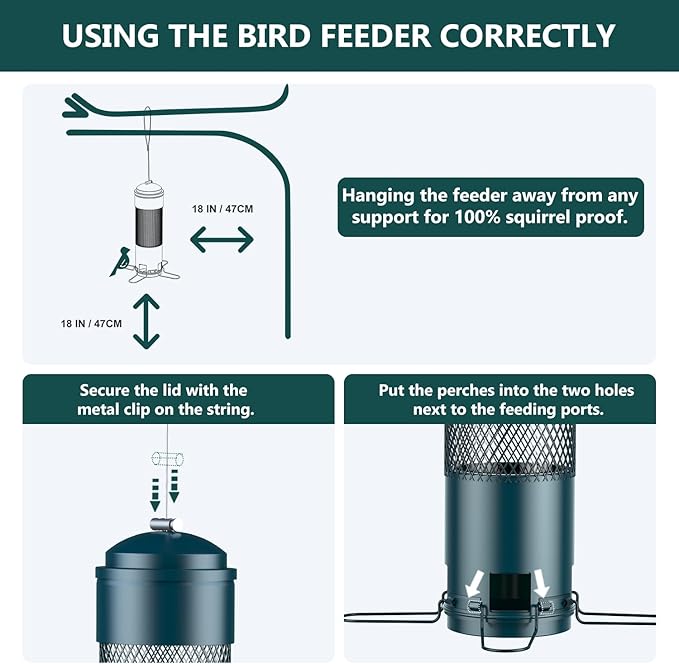 USING THE BIRD FEEDER CORRECTLY

18 IN / 47CM

18 IN / 47CM

Hanging the feeder away from any support for 100% squirrel proof.

Secure the lid with the metal clip on the string.

Put the perches into the two holes next to the feeding ports.