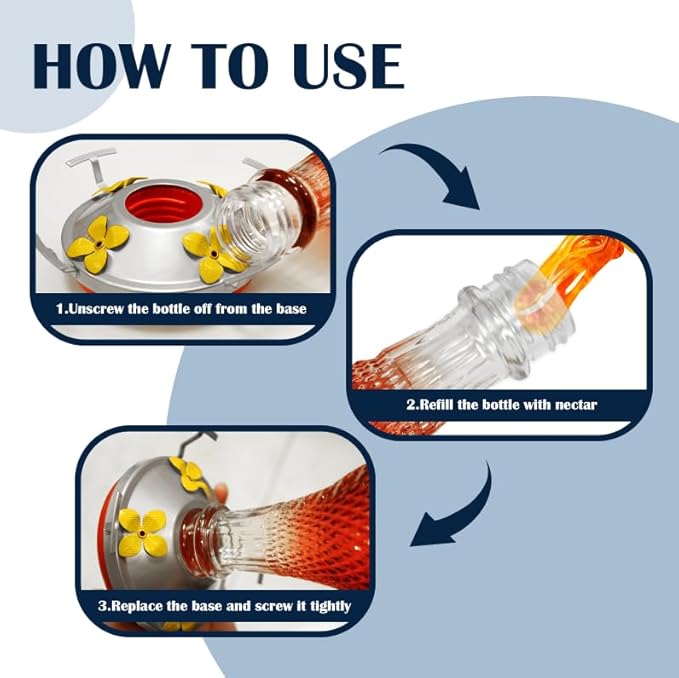 HOW TO USE

1.Unscrew the bottle off from the base

2.Refill the bottle with nectar

3.Replace the base and screw it tightly