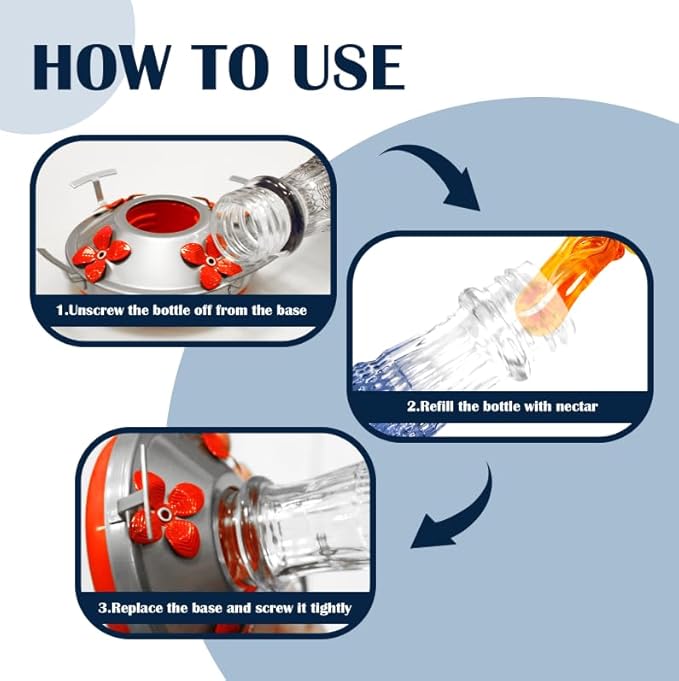 HOW TO USE

1.Unscrew the bottle off from the base

2.Refill the bottle with nectar

3.Replace the base and screw it tightly