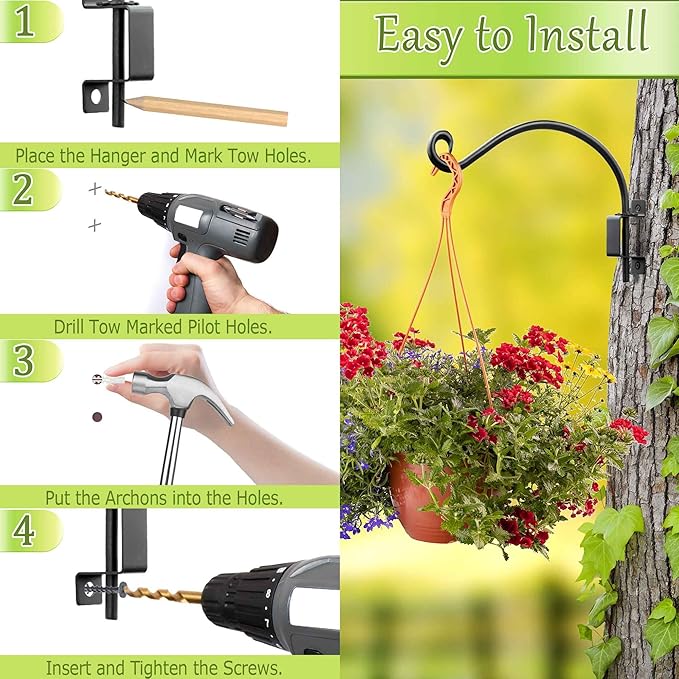 1

Place the Hanger and Mark Tow Holes.

2

Drill Tow Marked Pilot Holes.

3

Put the Archons into the Holes.

4

Insert and Tighten the Screws.

Easy to Install