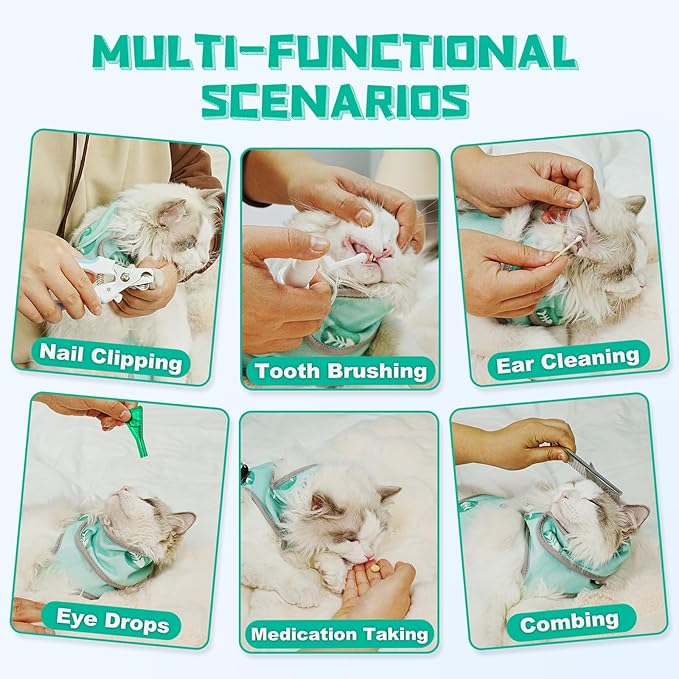 MULTI-FUNCTIONAL SCENARIOS

Nail Clipping

Tooth Brushing

Ear Cleaning

Eye Drops

Medication Taking

Combing