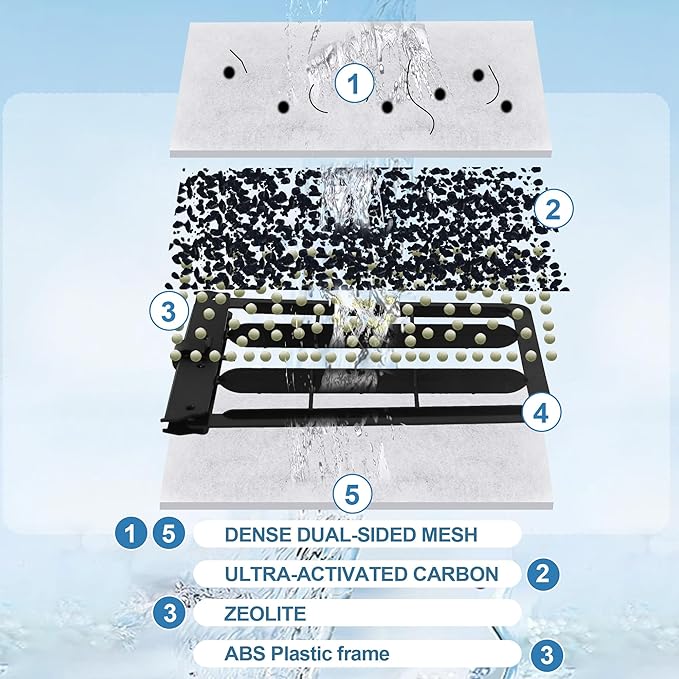 1

2

3

4

5

1 5 DENSE DUAL-SIDED MESH

ULTRA-ACTIVATED CARBON 2

3 ZEOLITE

ABS Plastic frame 3