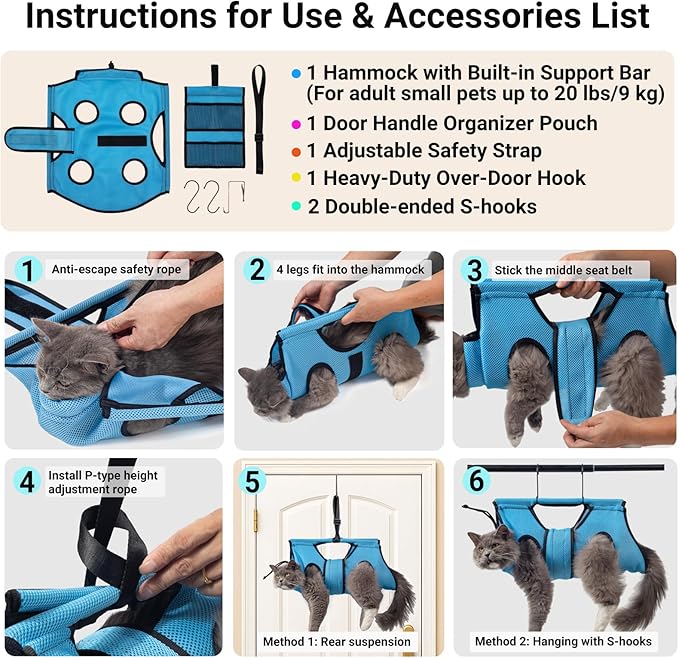 Instructions for Use & Accessories List

1 Hammock with Built-in Support Bar (For adult small pets up to 20 lbs/9 kg)
1 Door Handle Organizer Pouch
1 Adjustable Safety Strap
1 Heavy-Duty Over-Door Hook
2 Double-ended S-hooks

1 Anti-escape safety rope

2 4 legs fit into the hammock

3 Stick the middle seat belt

4 Install P-type height adjustment rope

5 Method 1: Rear suspension

6 Method 2: Hanging with S-hooks