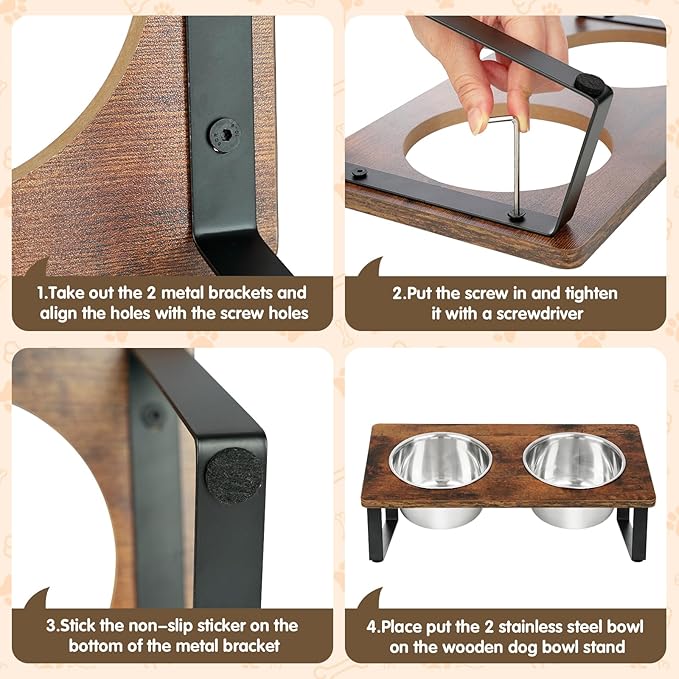 1.Take out the 2 metal brackets and align the holes with the screw holes

2.Put the screw in and tighten it with a screwdriver

3.Stick the non-slip sticker on the bottom of the metal bracket

4.Place put the 2 stainless steel bowl on the wooden dog bowl stand