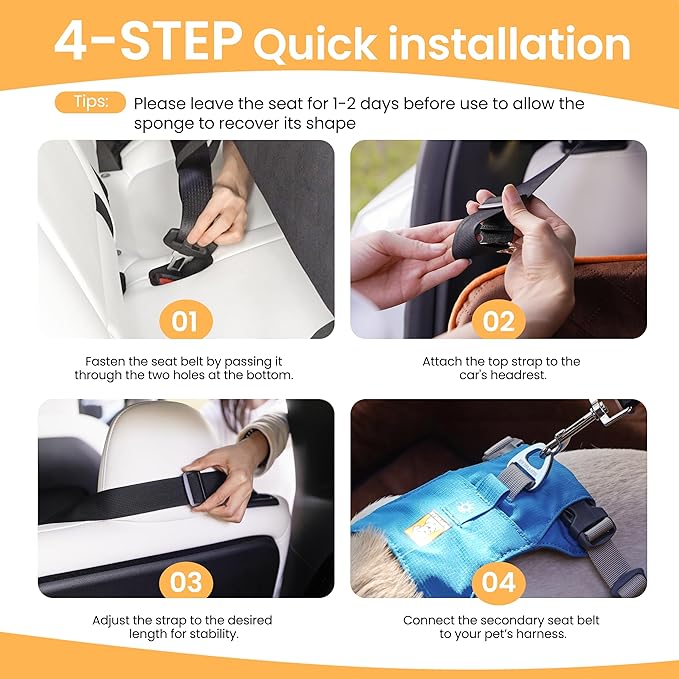 4-STEP Quick installation

Tips: Please leave the seat for 1-2 days before use to allow the sponge to recover its shape

01

Fasten the seat belt by passing it through the two holes at the bottom.

02

Attach the top strap to the car's headrest.

03

Adjust the strap to the desired length for stability.

04

Connect the secondary seat belt to your pet's harness.