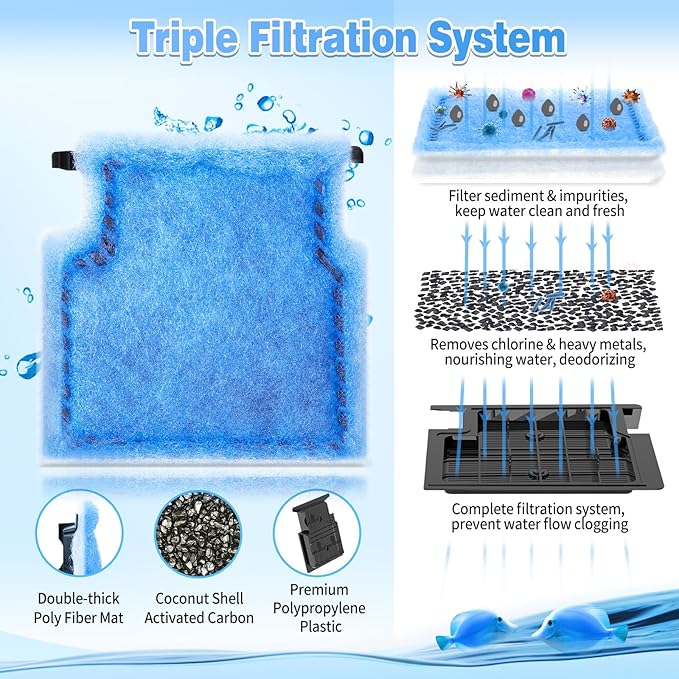 Triple Filtration System

Filter sediment & impurities, keep water clean and fresh

Removes chlorine & heavy metals, nourishing water, deodorizing

Complete filtration system, prevent water flow clogging

Double-thick Poly Fiber Mat

Coconut Shell Activated Carbon

Premium Polypropylene Plastic