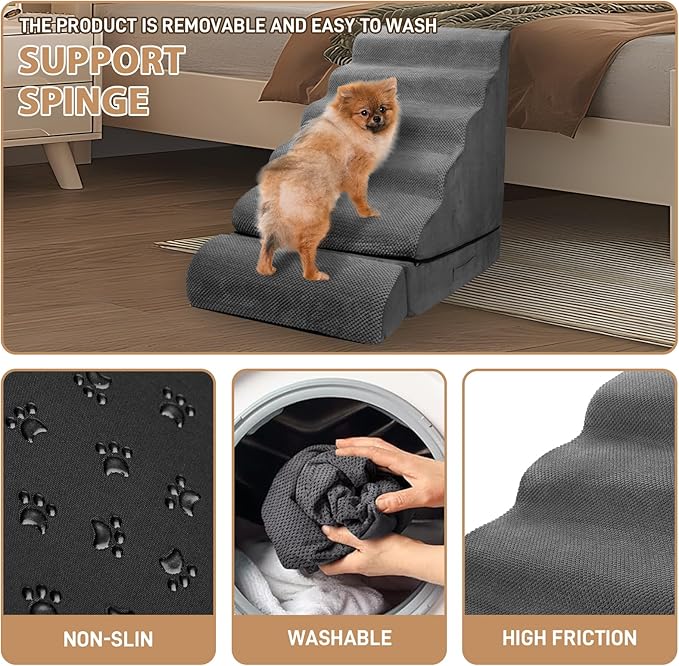 THE PRODUCT IS REMOVABLE AND EASY TO WASH

SUPPORT SPINGE

NON-SLIN

WASHABLE

HIGH FRICTION