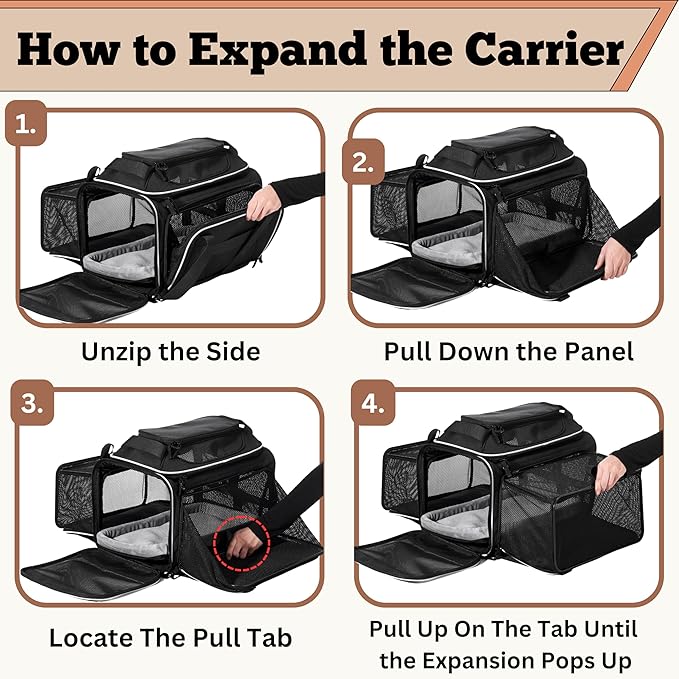 How to Expand the Carrier

1.

Unzip the Side

2.

Pull Down the Panel

3.

Locate The Pull Tab

4.

Pull Up On The Tab Until the Expansion Pops Up