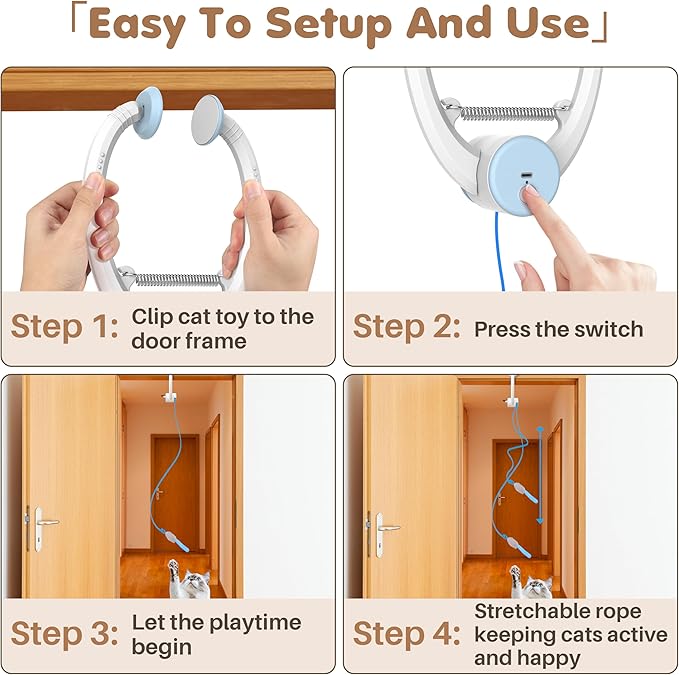 「Easy To Setup And Use」

Step 1: Clip cat toy to the door frame

Step 2: Press the switch

Step 3: Let the playtime begin

Step 4: Stretchable rope keeping cats active and happy