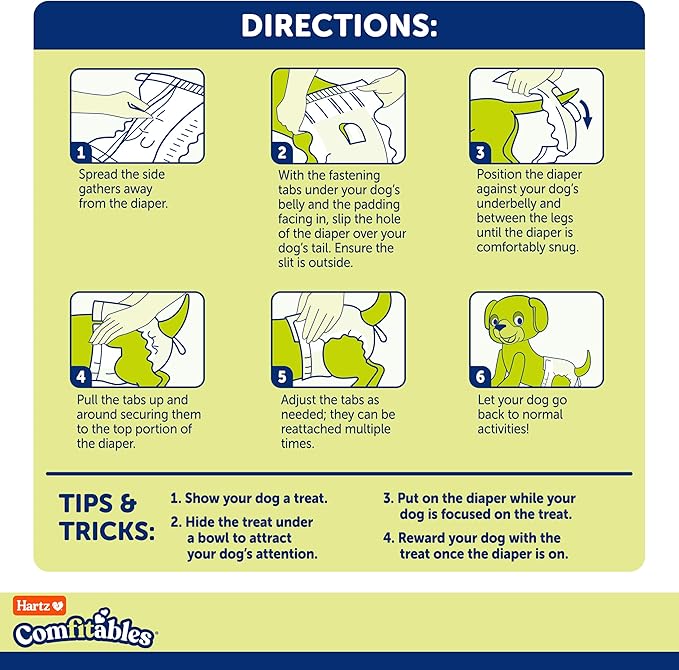 DIRECTIONS:

1
Spread the side gathers away from the diaper.

2
With the fastening tabs under your dog's belly and the padding facing in, slip the hole of the diaper over your dog's tail. Ensure the slit is outside.

3
Position the diaper against your dog's underbelly and between the legs until the diaper is comfortably snug.

4
Pull the tabs up and around securing them to the top portion of the diaper.

5
Adjust the tabs as needed; they can be reattached multiple times.

6
Let your dog go back to normal activities!

TIPS & TRICKS:

1. Show your dog a treat.
2. Hide the treat under a bowl to attract your dog's attention.
3. Put on the diaper while your dog is focused on the treat.
4. Reward your dog with the treat once the diaper is on.

Hartz
Comfitables