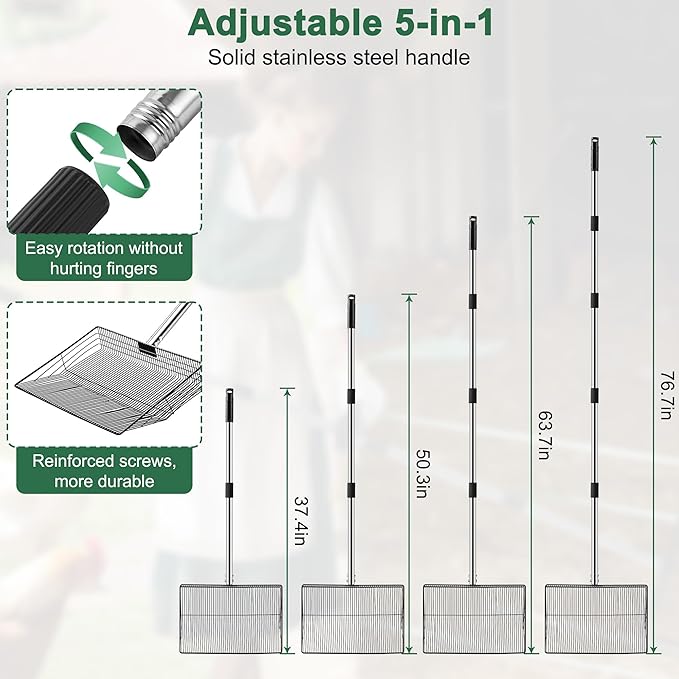 Adjustable 5-in-1

Solid stainless steel handle

Easy rotation without hurting fingers

Reinforced screws, more durable

37.4in

50.3in

63.7in

76.7in