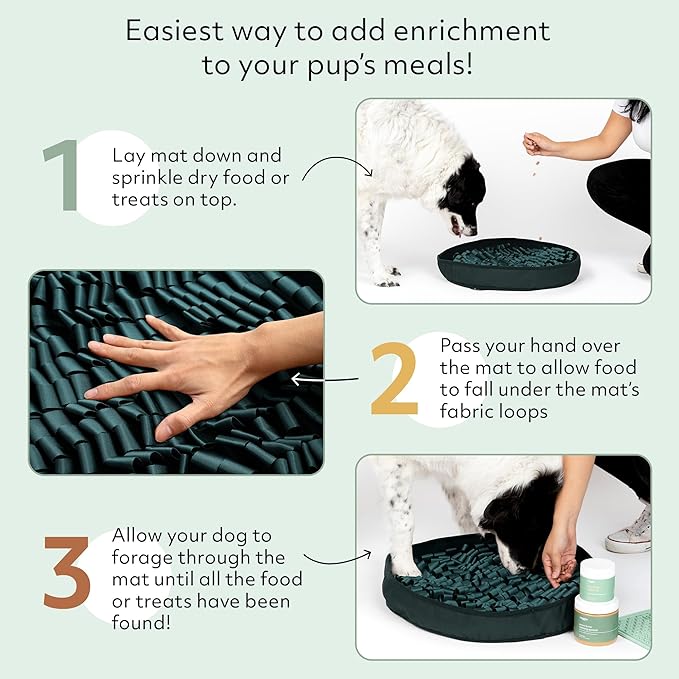 Easiest way to add enrichment to your pup's meals!

1 Lay mat down and sprinkle dry food or treats on top.

2 Pass your hand over the mat to allow food to fall under the mat's fabric loops

3 Allow your dog to forage through the mat until all the food or treats have been found!