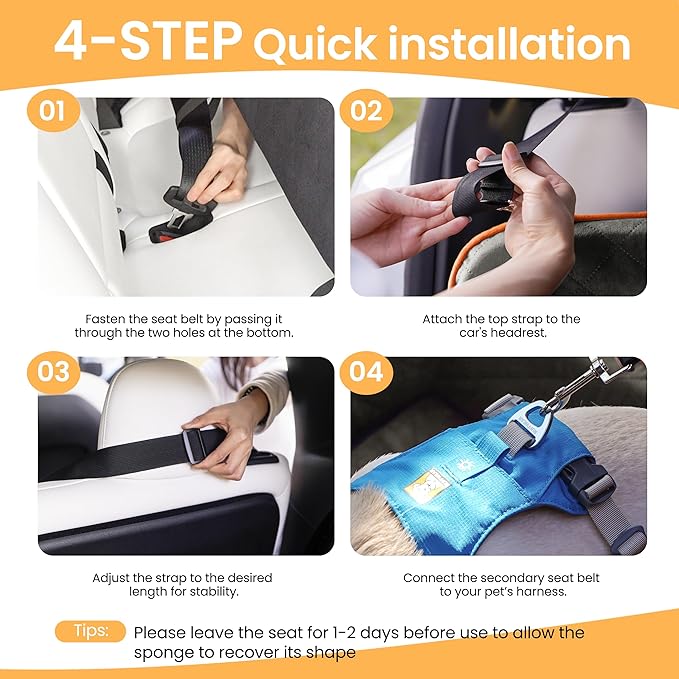 4-STEP Quick installation

01

Fasten the seat belt by passing it through the two holes at the bottom.

02

Attach the top strap to the car's headrest.

03

Adjust the strap to the desired length for stability.

04

Connect the secondary seat belt to your pet's harness.

Tips: Please leave the seat for 1-2 days before use to allow the sponge to recover its shape