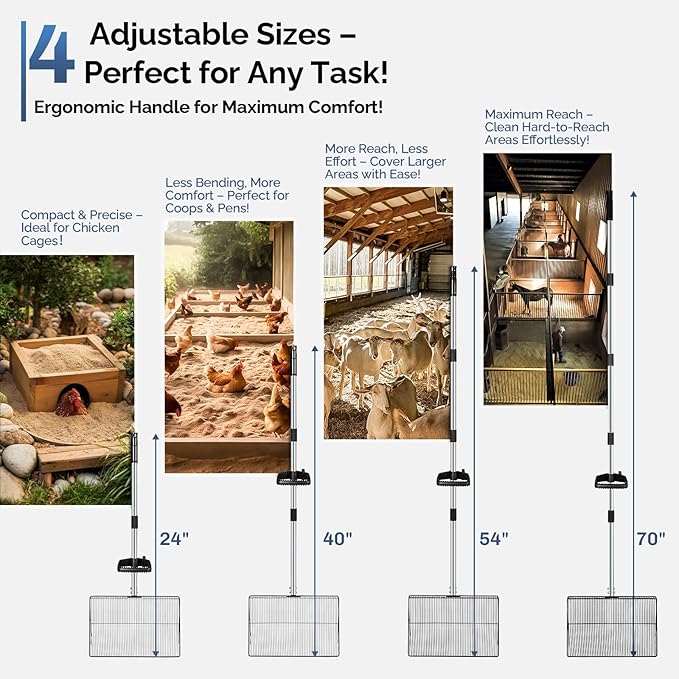 4 Adjustable Sizes – Perfect for Any Task!

Ergonomic Handle for Maximum Comfort!

Compact & Precise – Ideal for Chicken Cages!

Less Bending, More Comfort – Perfect for Coops & Pens!

More Reach, Less Effort – Cover Larger Areas with Ease!

Maximum Reach – Clean Hard-to-Reach Areas Effortlessly!

24"

40"

54"

70"