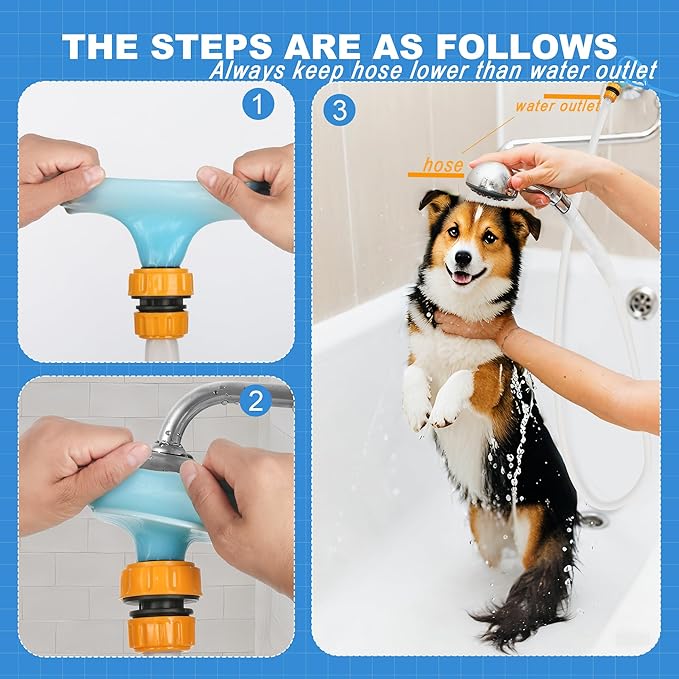 THE STEPS ARE AS FOLLOWS
Always keep hose lower than water outlet

1

3

water outlet

hose

2