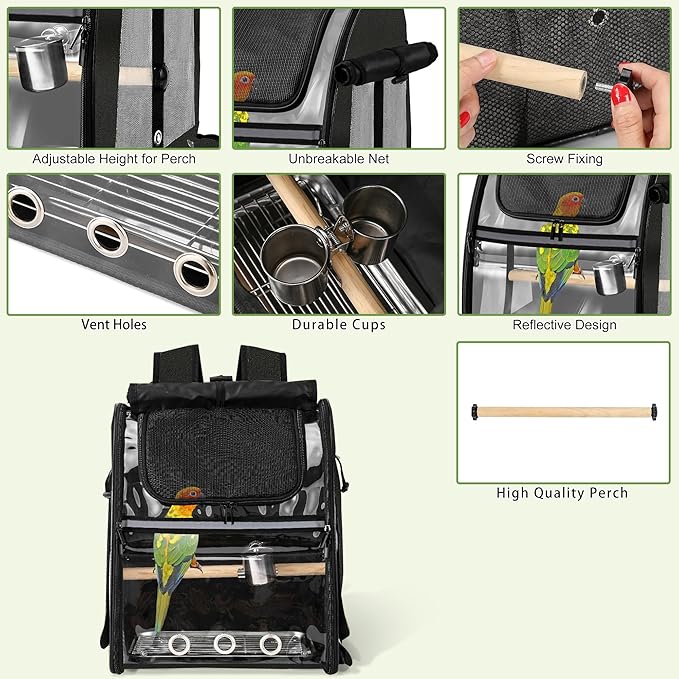 Adjustable Height for Perch

Unbreakable Net

Screw Fixing

Vent Holes

Durable Cups

Reflective Design

High Quality Perch