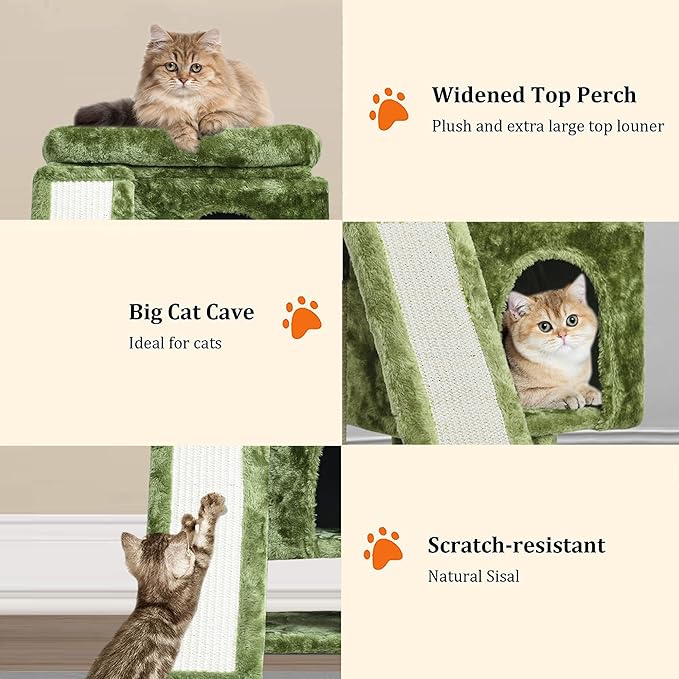 Widened Top Perch
Plush and extra large top louner

Big Cat Cave
Ideal for cats

Scratch-resistant
Natural Sisal