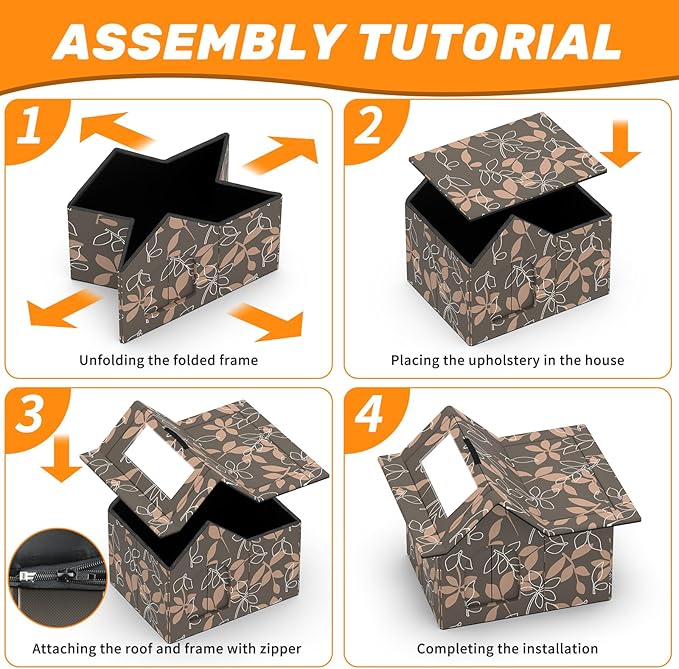 ASSEMBLY TUTORIAL

1

Unfolding the folded frame

2

Placing the upholstery in the house

3

Attaching the roof and frame with zipper

4

Completing the installation